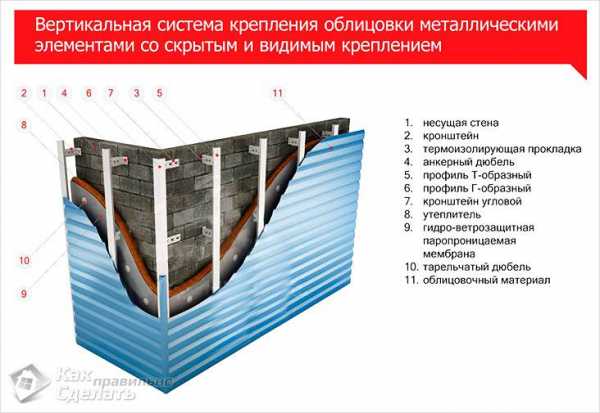 Вертикальная система крепления облицовки металлическими элементами со скрытым и видимым креплением

2 1 4 6 7 3 5 11

8

10

9

1. несущая стена
2. кронштейн
3. термоизолирующая прокладка
4. анкерный дюбель
5. профиль Т-образный
6. профиль Г-образный
7. кронштейн угловой
8. утеплитель
9. гидро-ветрозащитная паропроницаемая мембрана
10. тарельчатый дюбель
11. облицовочный материал

Как правильно Сделать