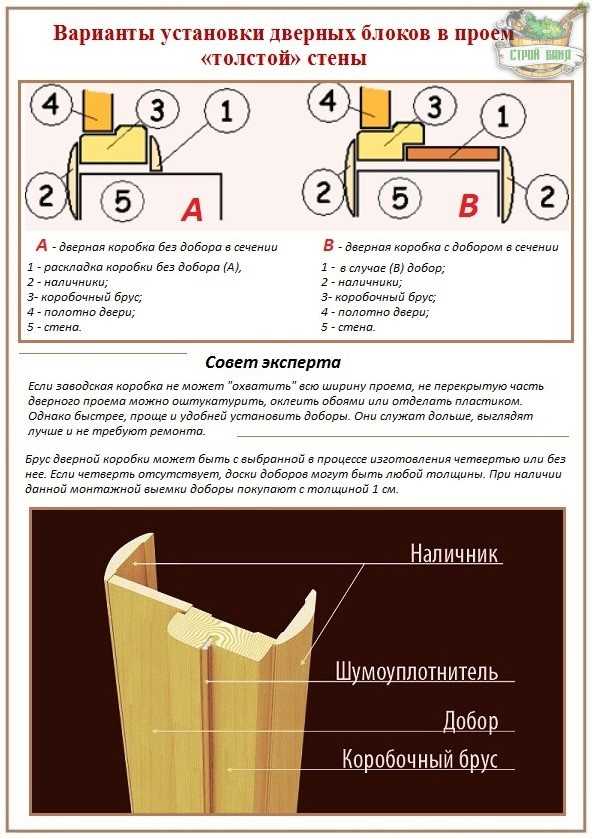 Варианты установки дверных блоков в проем «толстой» стены

СТРОЙ БАНЯ

4 3 1
2 5 A

4 3 1
2 5 B 2

A - дверная коробка без добора в сечении
1 - раскладка коробки без добора (А),
2 - наличники;
3- коробочный брус;
4 - полотно двери;
5 - стена.

B - дверная коробка с добором в сечении
1 - в случае (В) добор;
2 - наличники;
3- коробочный брус;
4 - полотно двери;
5 - стена.

Совет эксперта

Если заводская коробка не может "охватить" всю ширину проема, не перекрытую часть дверного проема можно оштукатурить, оклеить обоями или отделать пластиком. Однако быстрее, проще и удобней установить доборы. Они служат дольше, выглядят лучше и не требуют ремонта.

Брус дверной коробки может быть с выбранной в процессе изготовления четвертью или без нее. Если четверть отсутствует, доски доборов могут быть любой толщины. При наличии данной монтажной выемки доборы покупают с толщиной 1 см.

Наличник
Шумоуплотнитель
Добор
Коробочный брус