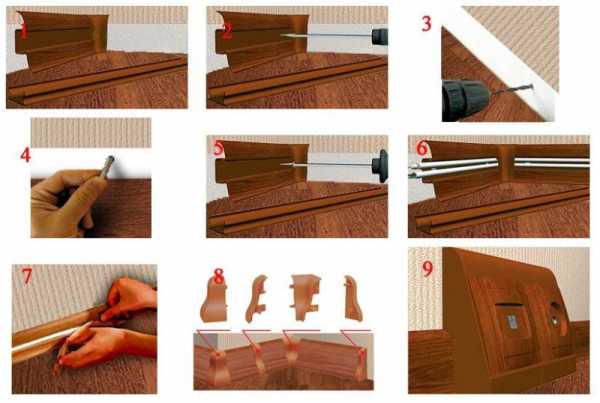 1

2

3

4

5

6

7

8

9