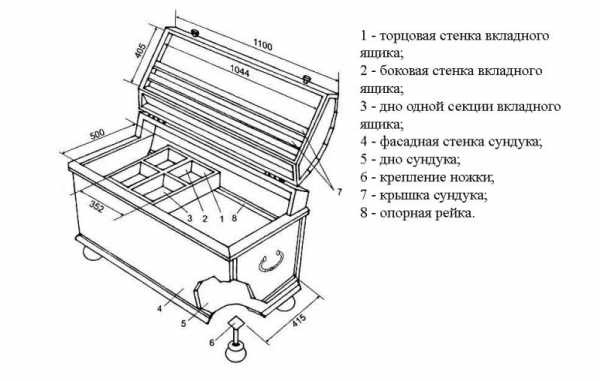 405
1100
1044
500
352
3
2
1
8
7
4
5
6
415

1 - торцовая стенка вкладного ящика;
2 - боковая стенка вкладного ящика;
3 - дно одной секции вкладного ящика;
4 - фасадная стенка сундука;
5 - дно сундука;
6 - крепление ножки;
7 - крышка сундука;
8 - опорная рейка.