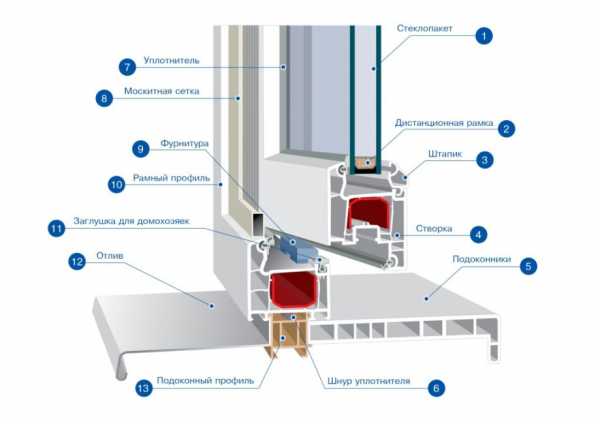 Стеклопакет 1
7 Уплотнитель
8 Москитная сетка
Дистанционная рамка 2
9 Фурнитура
Штапик 3
10 Рамный профиль
11 Заглушка для домохозяек
Створка 4
12 Отлив
Подоконники 5
13 Подоконный профиль
Шнур уплотнителя 6