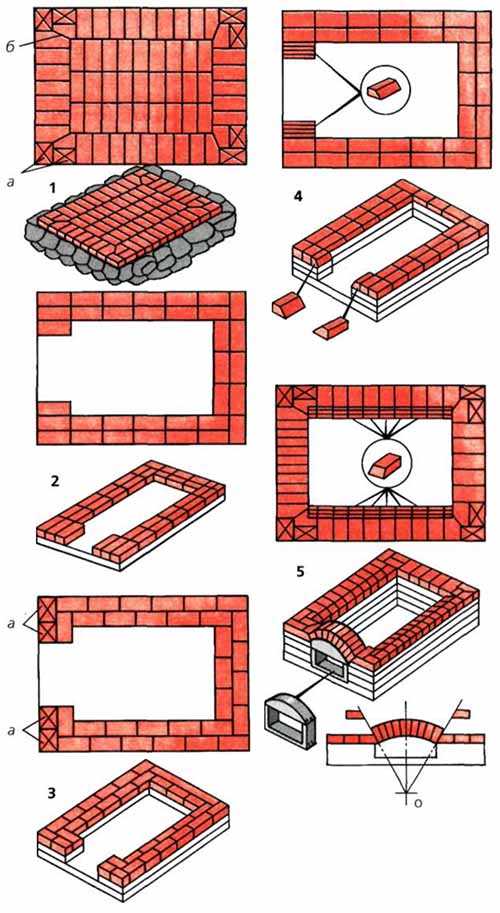 б
а
1
2
а
а
3
4
5
о