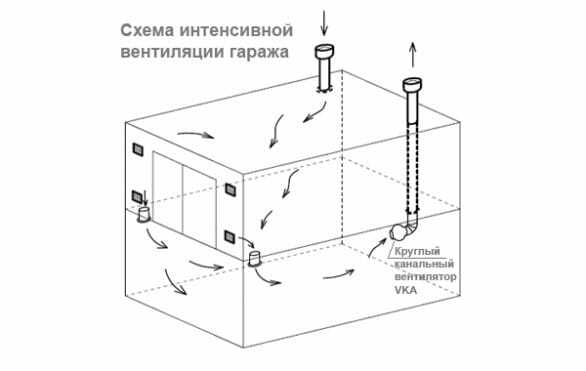 Схема интенсивной вентиляции гаража

Круглый канальный вентилятор VKA