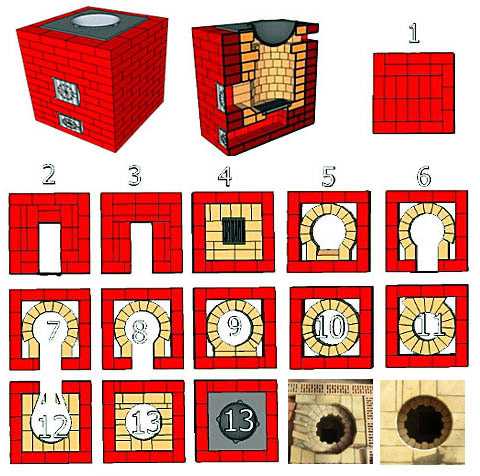 1

2

3

4

5

6

7

8

9

10

11

12

13

13