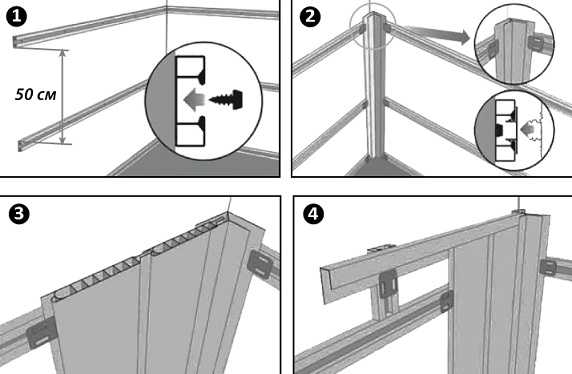 1
50 см
2
3
4