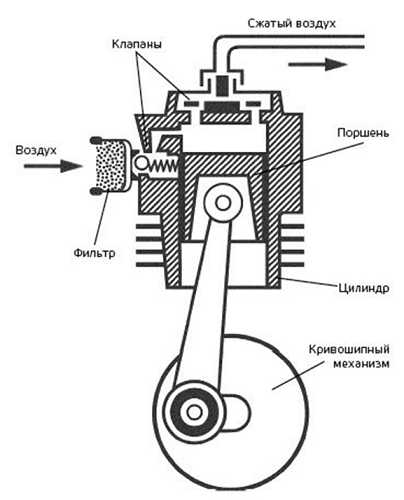 Сжатый воздух

Клапаны

Поршень

Воздух

Фильтр

Цилиндр

Кривошипный механизм