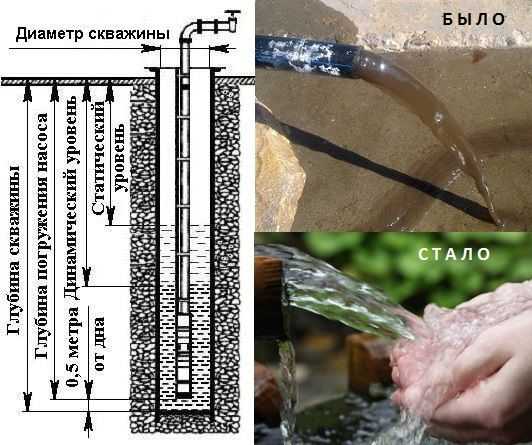 Диаметр скважины

Глубина скважины

Глубина погружения насоса

Динамический уровень

Статический уровень

0,5 метра от дна

БЫЛО

СТАЛО