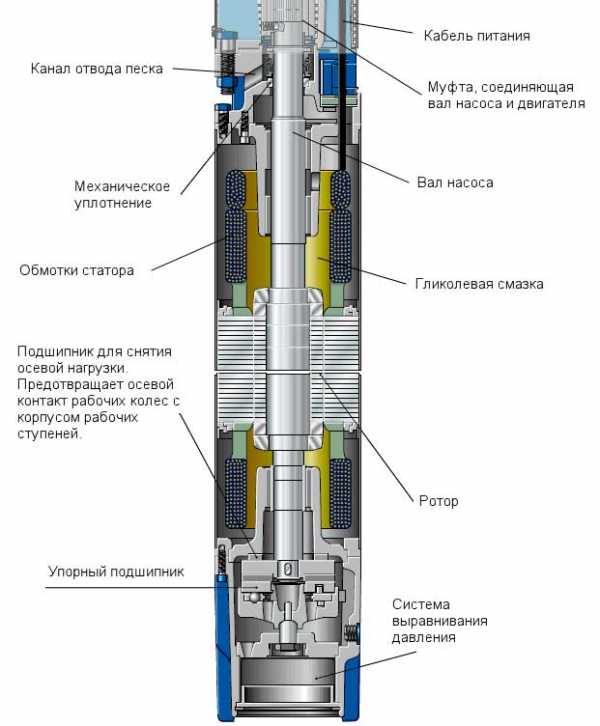 Кабель питания

Канал отвода песка

Муфта, соединяющая вал насоса и двигателя

Механическое уплотнение

Вал насоса

Обмотки статора

Гликолевая смазка

Подшипник для снятия осевой нагрузки. Предотвращает осевой контакт рабочих колес с корпусом рабочих ступеней.

Ротор

Упорный подшипник

Система выравнивания давления