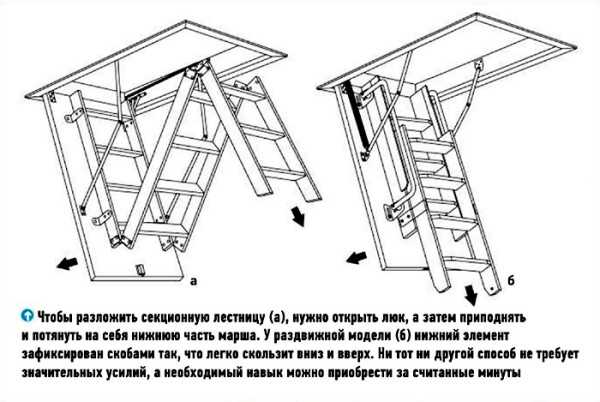 а

б

Чтобы разложить секционную лестницу (а), нужно открыть люк, а затем приподнять и потянуть на себя нижнюю часть марша. У раздвижной модели (б) нижний элемент зафиксирован скобами так, что легко скользит вниз и вверх. Ни тот ни другой способ не требует значительных усилий, а необходимый навык можно приобрести за считанные минуты