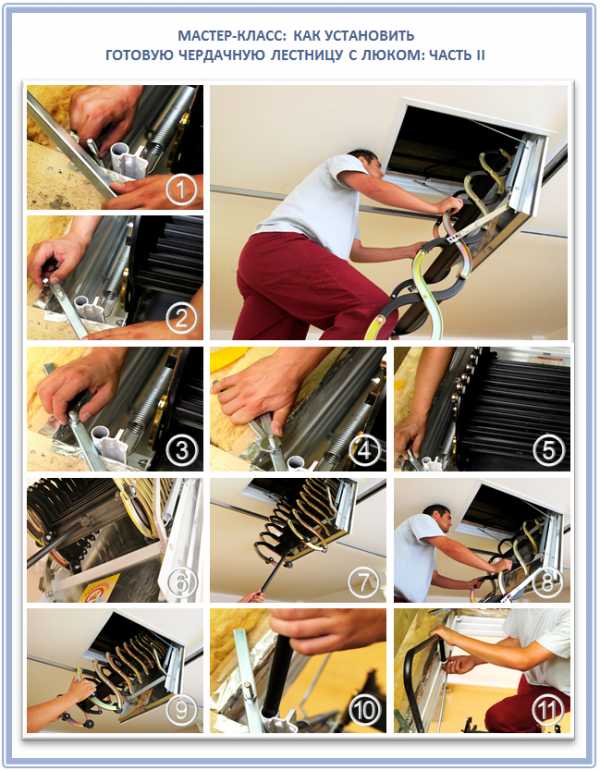 МАСТЕР-КЛАСС: КАК УСТАНОВИТЬ ГОТОВУЮ ЧЕРДАЧНУЮ ЛЕСТНИЦУ С ЛЮКОМ: ЧАСТЬ II

1

2

3

4

5

6

7

8

9

10

11