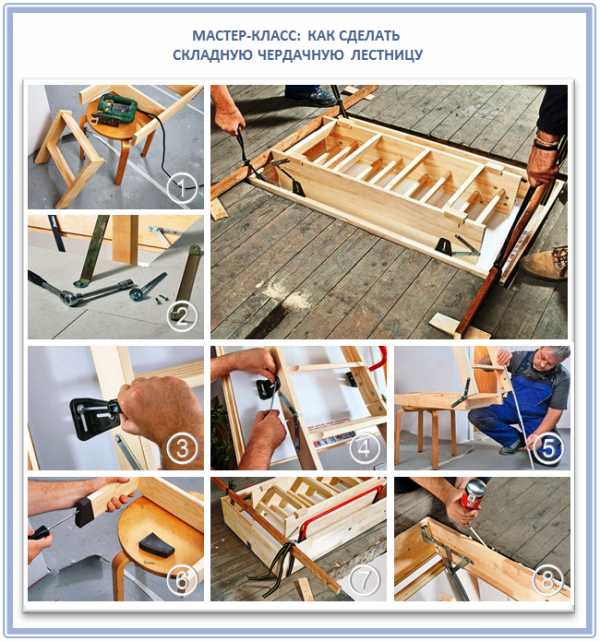 МАСТЕР-КЛАСС: КАК СДЕЛАТЬ СКЛАДНУЮ ЧЕРДАЧНУЮ ЛЕСТНИЦУ

1

2

3

4

5

6

7

8