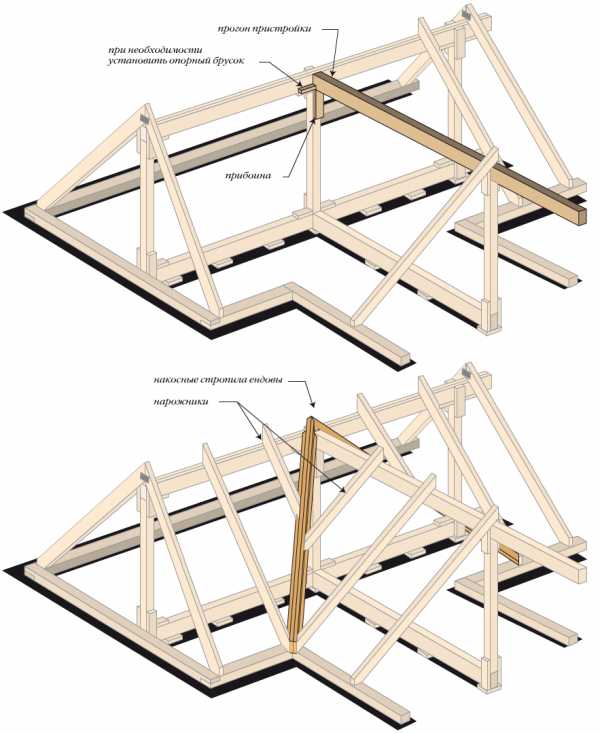 прогон пристройки

при необходимости установить опорный брусок

прибоина

накосные стропила ендовы

нарожники