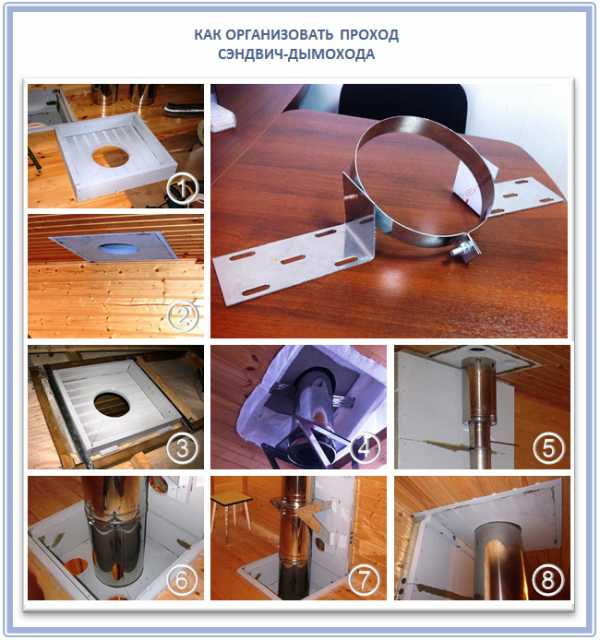 КАК ОРГАНИЗОВАТЬ ПРОХОД СЭНДВИЧ-ДЫМОХОДА

1

2

3

4

5

6

7

8