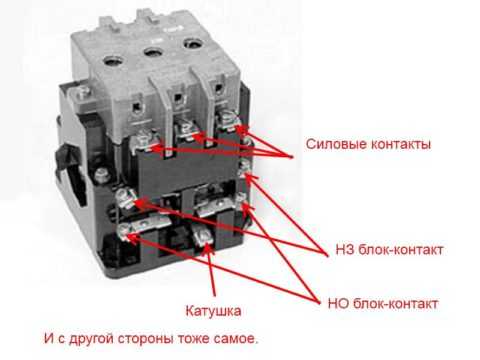 Силовые контакты

НЗ блок-контакт

НО блок-контакт

Катушка

И с другой стороны тоже самое.