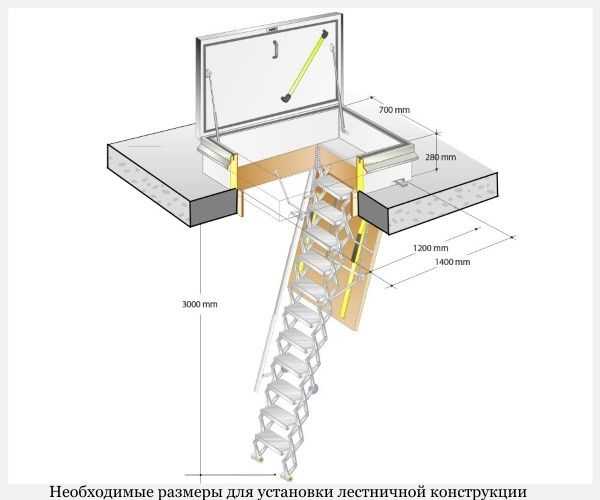 700 mm
280 mm
1200 mm
1400 mm
3000 mm

Необходимые размеры для установки лестничной конструкции