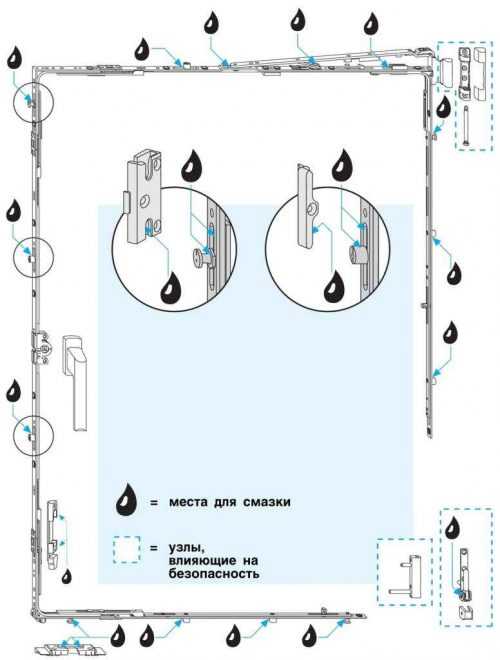 = места для смазки

= узлы, влияющие на безопасность