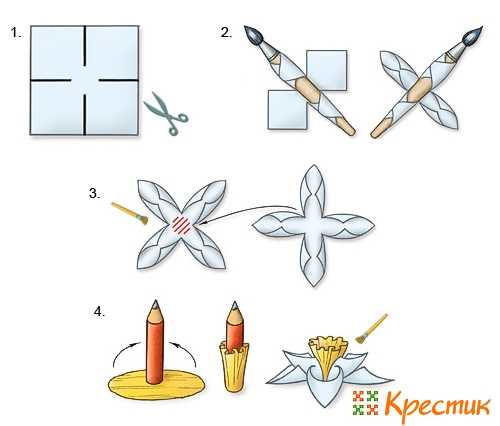 1.

2.

3.

4.

Крестик