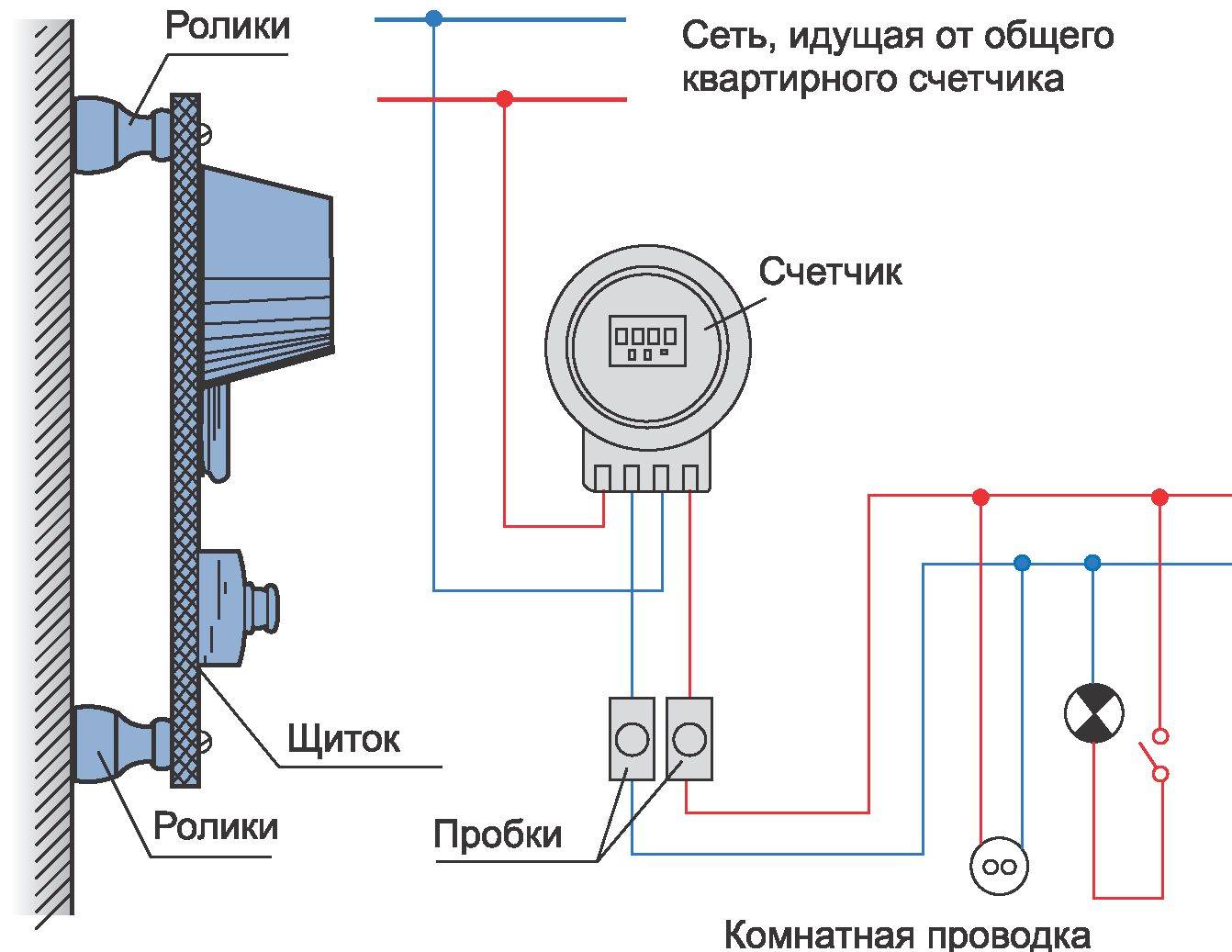 Ролики

Сеть, идущая от общего квартирного счетчика

Счетчик

Щиток

Ролики

Пробки

Комнатная проводка