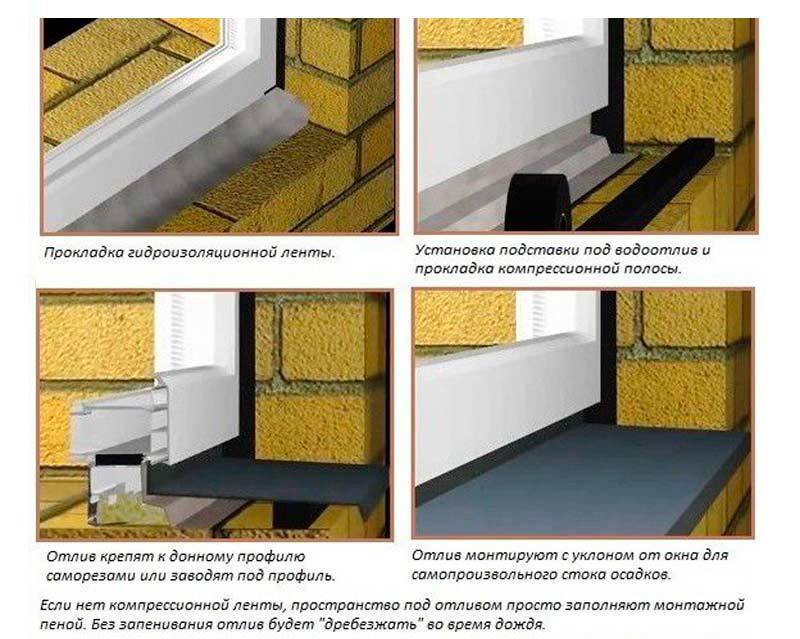 Прокладка гидроизоляционной ленты.

Установка подставки под водоотлив и прокладка компрессионной полосы.

Отлив крепят к донному профилю саморезами или заводят под профиль.

Отлив монтируют с уклоном от окна для самопроизвольного стока осадков.

Если нет компрессионной ленты, пространство под отливом просто заполняют монтажной пеной. Без запенивания отлив будет "дребезжать" во время дождя.