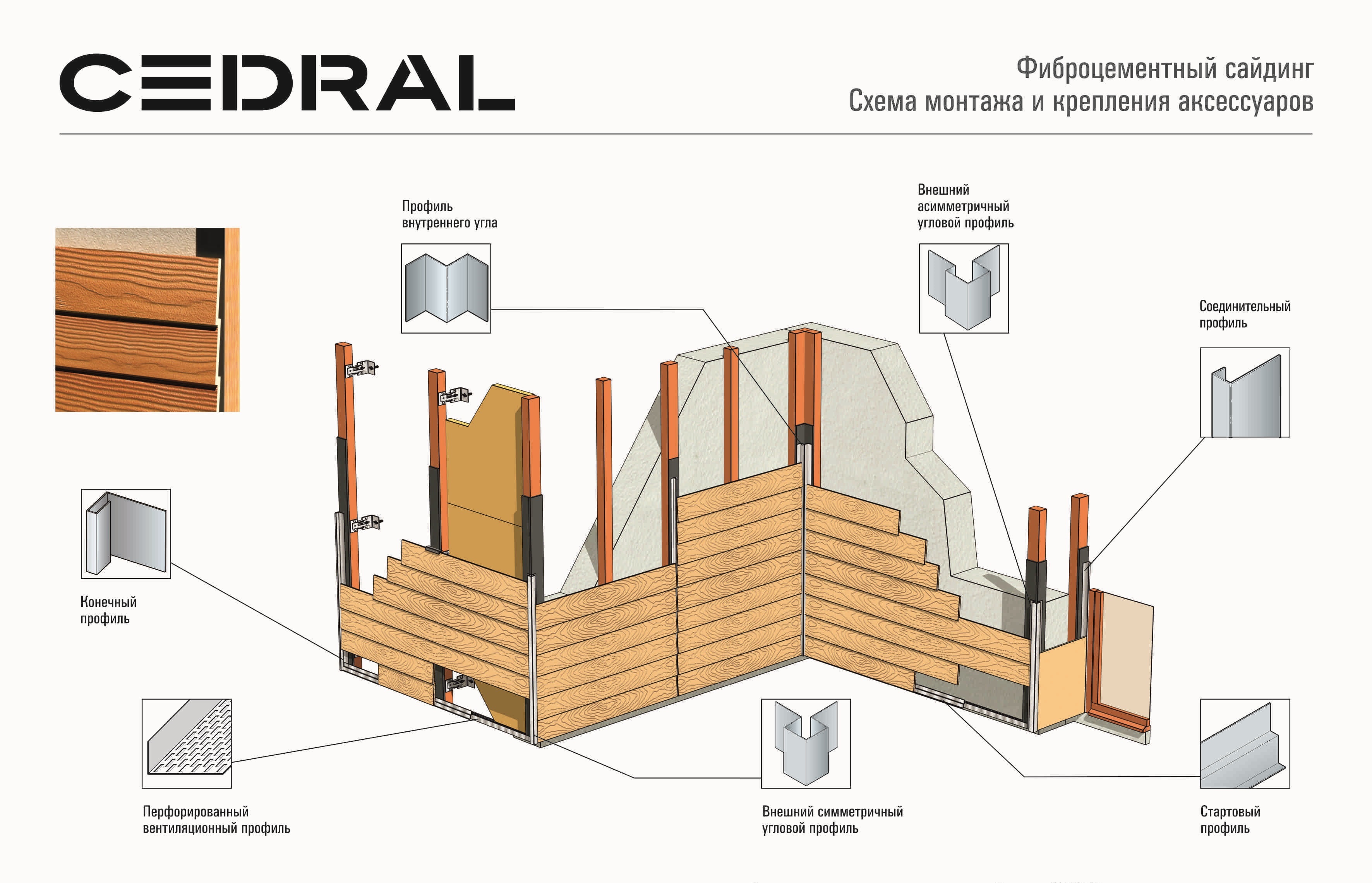 CEDRAL

Фиброцементный сайдинг
Схема монтажа и крепления аксессуаров

Профиль внутреннего угла

Внешний асимметричный угловой профиль

Соединительный профиль

Конечный профиль

Перфорированный вентиляционный профиль

Внешний симметричный угловой профиль

Стартовый профиль