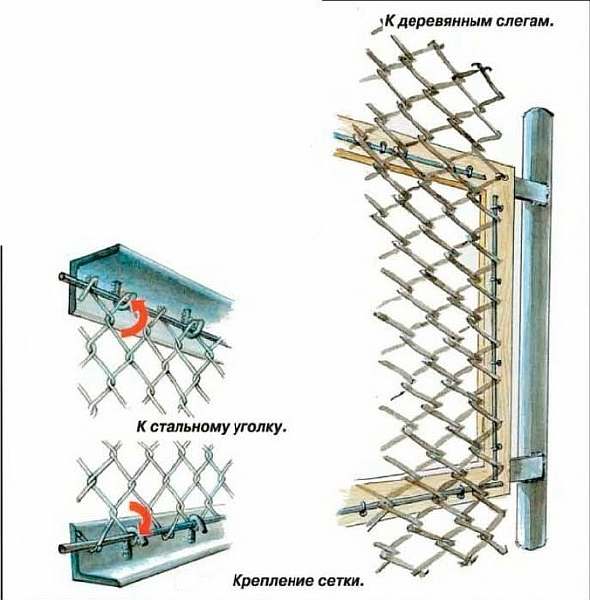 К деревянным слегам.

К стальному уголку.

Крепление сетки.