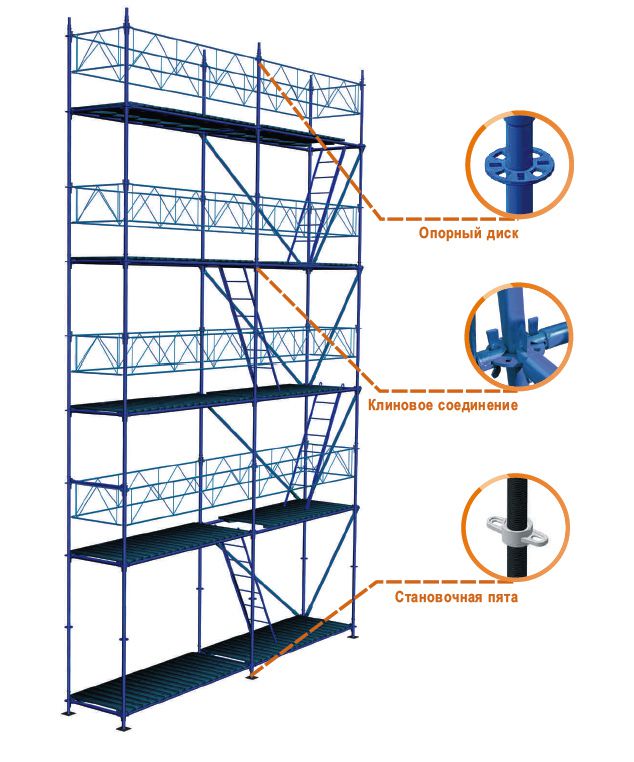 Опорный диск

Клиновое соединение

Становочная пята