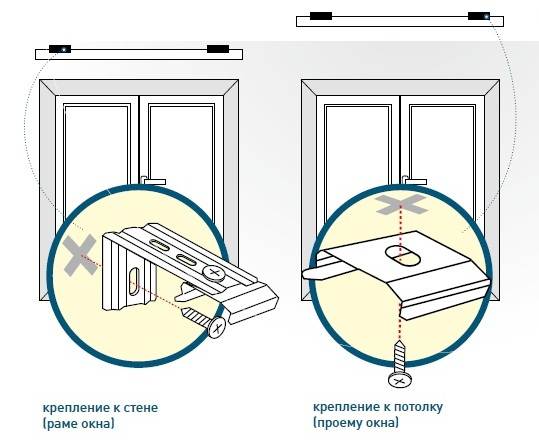 крепление к стене
(раме окна)

крепление к потолку
(проему окна)