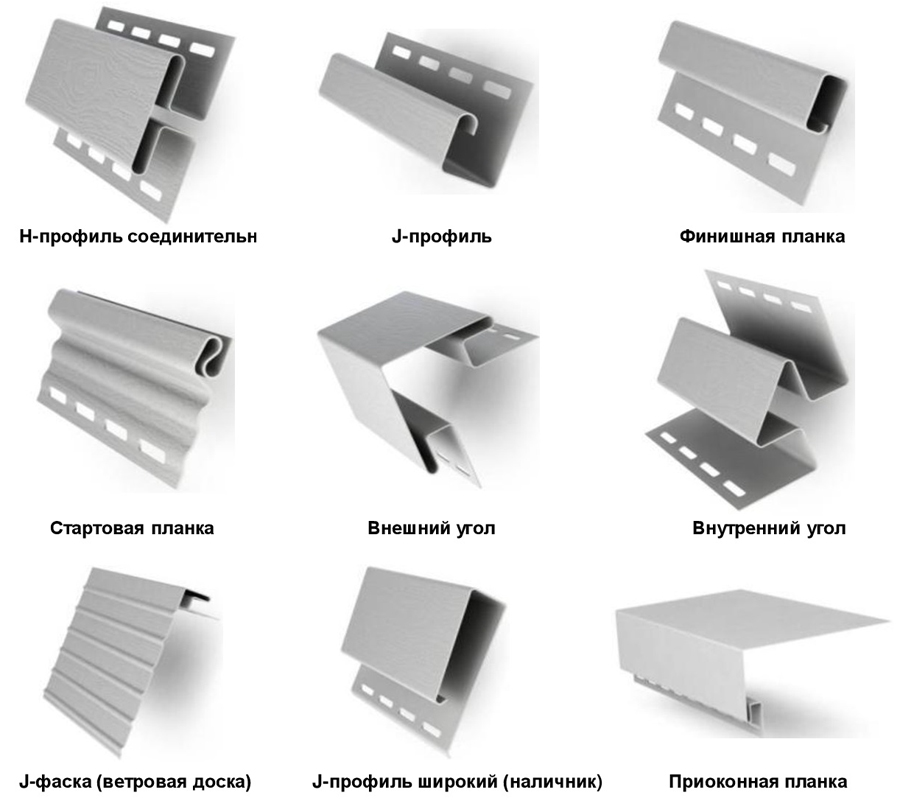 Н-профиль соединительн

J-профиль

Финишная планка

Стартовая планка

Внешний угол

Внутренний угол

J-фаска (ветровая доска)

J-профиль широкий (наличник)

Приоконная планка