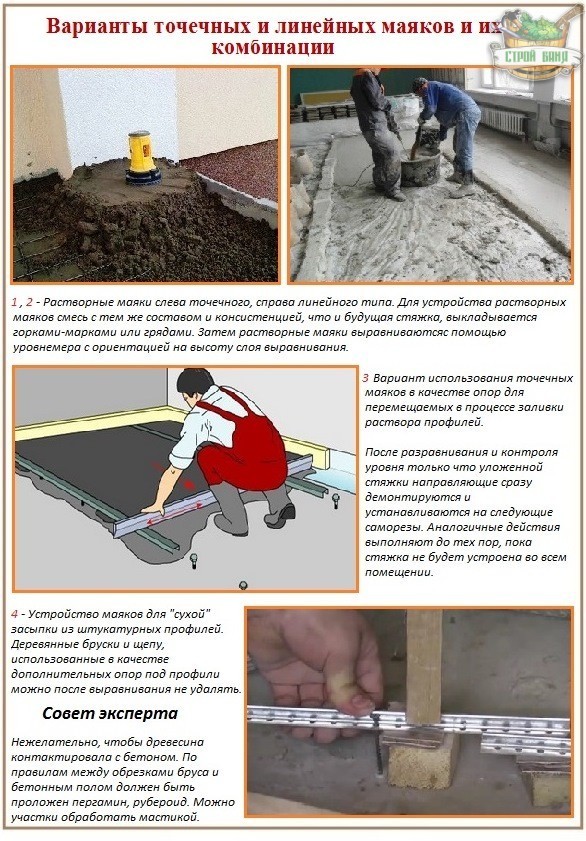 Варианты точечных и линейных маяков и их комбинации

СТРОЙ БАНЯ

1 , 2 - Растворные маяки слева точечного, справа линейного типа. Для устройства растворных маяков смесь с тем же составом и консистенцией, что и будущая стяжка, выкладывается горками-марками или грядами. Затем растворные маяки выравниваютсяс помощью уровнемера с ориентацией на высоту слоя выравнивания.

3 Вариант использования точечных маяков в качестве опор для перемещаемых в процессе заливки раствора профилей.

После разравнивания и контроля уровня только что уложенной стяжки направляющие сразу демонтируются и устанавливаются на следующие саморезы. Аналогичные действия выполняют до тех пор, пока стяжка не будет устроена во всем помещении.

4 - Устройство маяков для "сухой" засыпки из штукатурных профилей. Деревянные бруски и щепу, использованные в качестве дополнительных опор под профили можно после выравнивания не удалять.

Совет эксперта

Нежелательно, чтобы древесина контактировала с бетоном. По правилам между обрезками бруса и бетонным полом должен быть проложен пергамин, рубероид. Можно участки обработать мастикой.