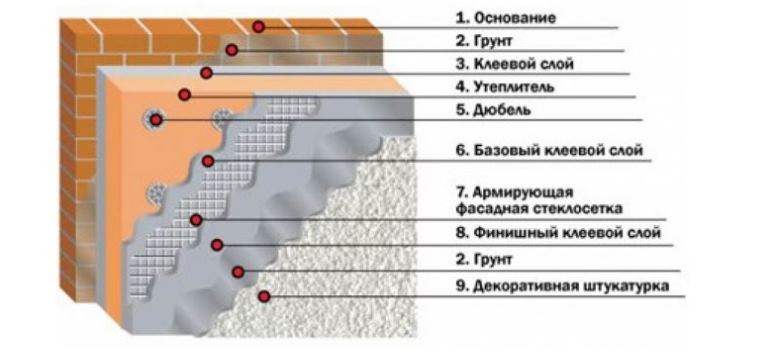 1. Основание
2. Грунт
3. Клеевой слой
4. Утеплитель
5. Дюбель
6. Базовый клеевой слой
7. Армирующая фасадная стеклосетка
8. Финишный клеевой слой
2. Грунт
9. Декоративная штукатурка