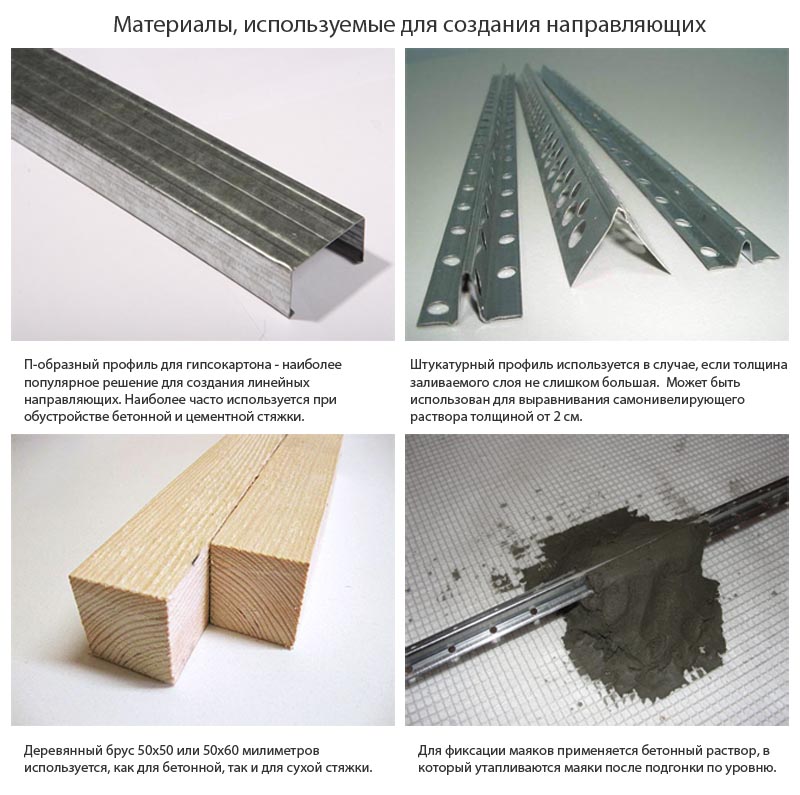 Материалы, используемые для создания направляющих

П-образный профиль для гипсокартона - наиболее популярное решение для создания линейных направляющих. Наиболее часто используется при обустройстве бетонной и цементной стяжки.

Штукатурный профиль используется в случае, если толщина заливаемого слоя не слишком большая. Может быть использован для выравнивания самонивелирующего раствора толщиной от 2 см.

Деревянный брус 50х50 или 50х60 милиметров используется, как для бетонной, так и для сухой стяжки.

Для фиксации маяков применяется бетонный раствор, в который утапливаются маяки после подгонки по уровню.