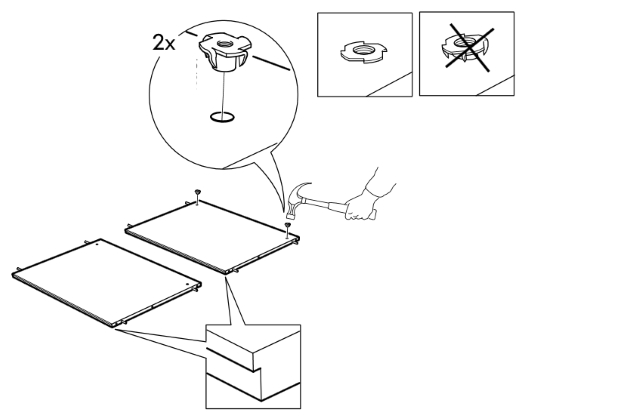 2x