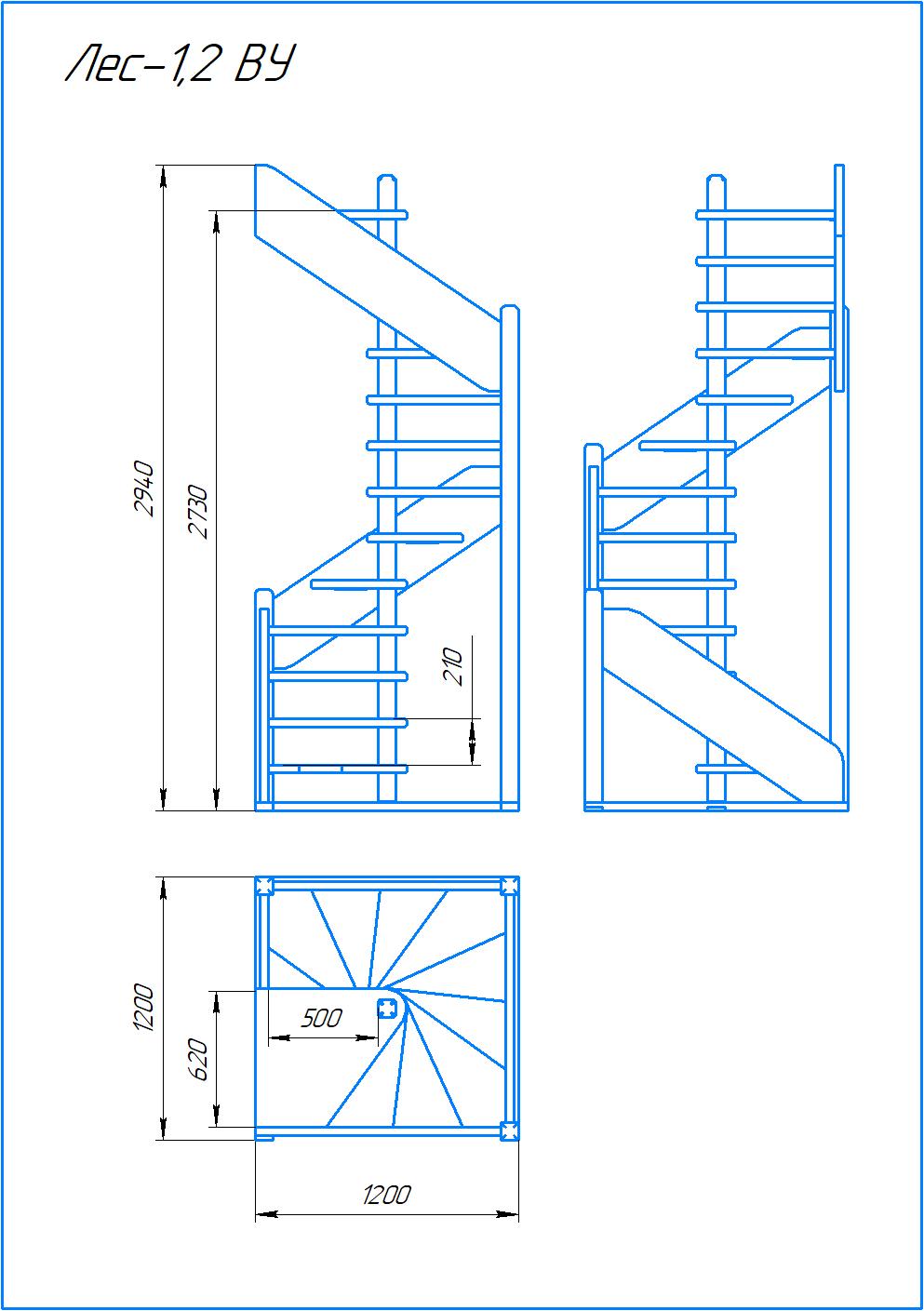 Лес-1,2 ВУ

2940

2730

210

1200

620

500

1200