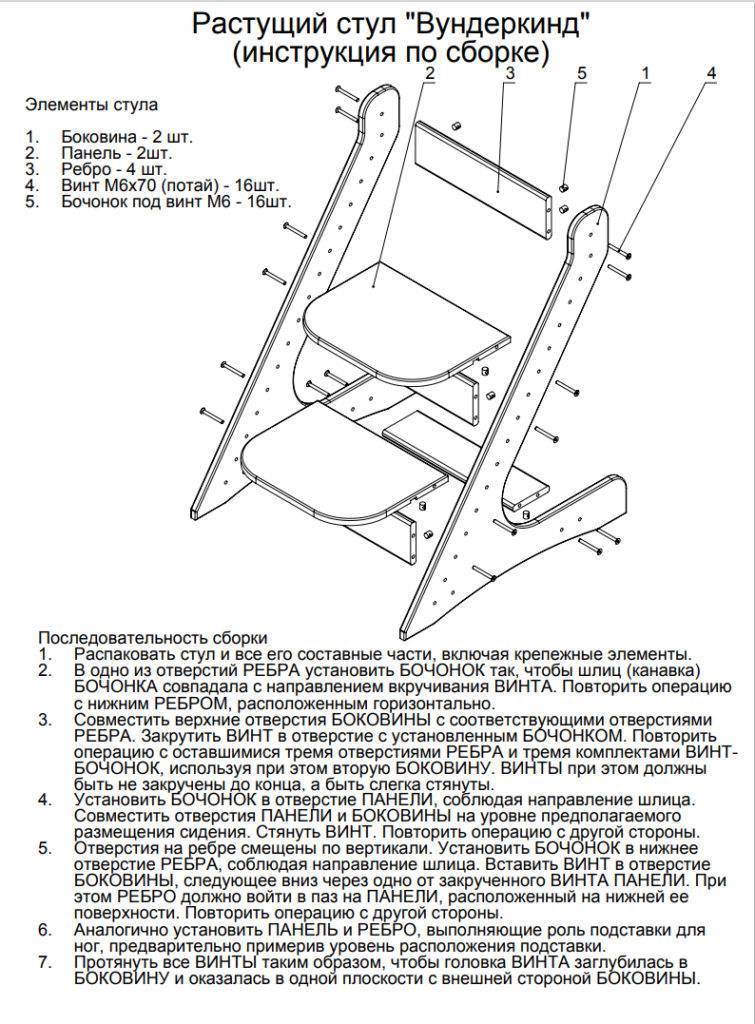 Растущий стул "Вундеркинд"
(инструкция по сборке)

Элементы стула

1. Боковина - 2 шт.
2. Панель - 2шт.
3. Ребро - 4 шт.
4. Винт М6х70 (потай) - 16шт.
5. Бочонок под винт М6 - 16шт.

2 3 5 1 4

Последовательность сборки
1. Распаковать стул и все его составные части, включая крепежные элементы.
2. В одно из отверстий РЕБРА установить БОЧОНОК так, чтобы шлиц (канавка) БОЧОНКА совпадала с направлением вкручивания ВИНТА. Повторить операцию с нижним РЕБРОМ, расположенным горизонтально.
3. Совместить верхние отверстия БОКОВИНЫ с соответствующими отверстиями РЕБРА. Закрутить ВИНТ в отверстие с установленным БОЧОНКОМ. Повторить операцию с оставшимися тремя отверстиями РЕБРА и тремя комплектами ВИНТ-БОЧОНОК, используя при этом вторую БОКОВИНУ. ВИНТЫ при этом должны быть не закручены до конца, а быть слегка стянуты.
4. Установить БОЧОНОК в отверстие ПАНЕЛИ, соблюдая направление шлица. Совместить отверстия ПАНЕЛИ и БОКОВИНЫ на уровне предполагаемого размещения сидения. Стянуть ВИНТ. Повторить операцию с другой стороны.
5. Отверстия на ребре смещены по вертикали. Установить БОЧОНОК в нижнее отверстие РЕБРА, соблюдая направление шлица. Вставить ВИНТ в отверстие БОКОВИНЫ, следующее вниз через одно от закрученного ВИНТА ПАНЕЛИ. При этом РЕБРО должно войти в паз на ПАНЕЛИ, расположенный на нижней ее поверхности. Повторить операцию с другой стороны.
6. Аналогично установить ПАНЕЛЬ и РЕБРО, выполняющие роль подставки для ног, предварительно примерив уровень расположения подставки.
7. Протянуть все ВИНТЫ таким образом, чтобы головка ВИНТА заглубилась в БОКОВИНУ и оказалась в одной плоскости с внешней стороной БОКОВИНЫ.