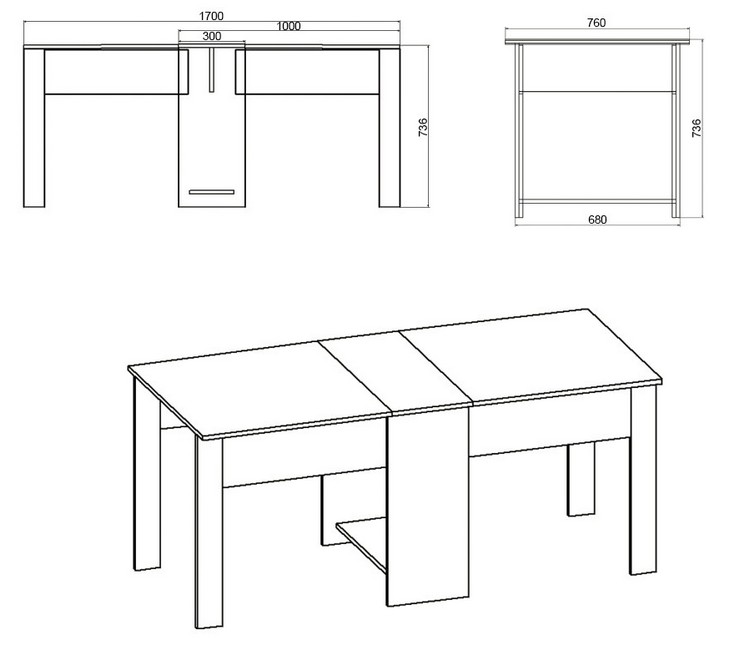 1700
300
1000
736
760
736
680