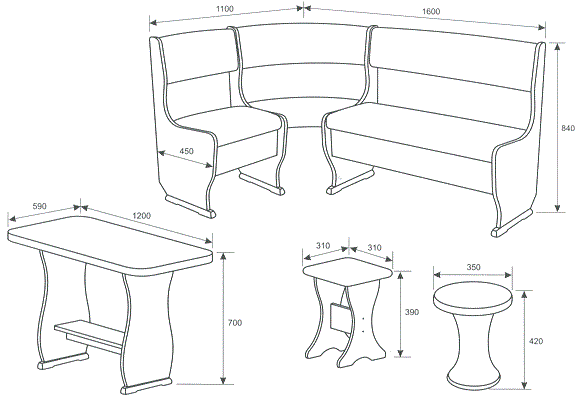 1100
1600
840
450
590
1200
700
310
310
390
350
420