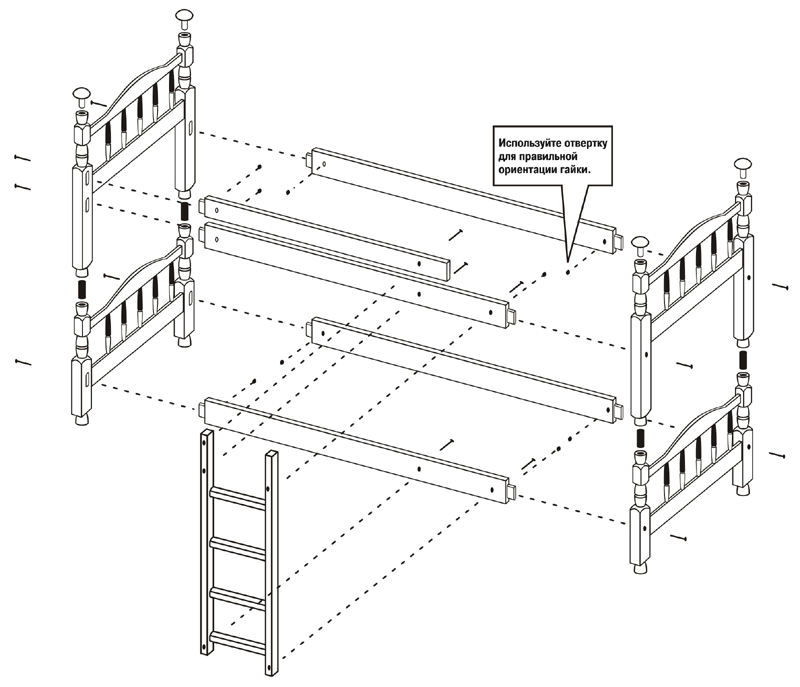 Используйте отвертку для правильной ориентации гайки.