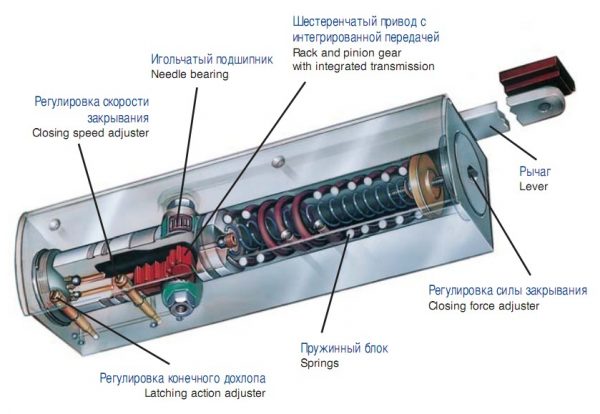 Шестеренчатый привод с интегрированной передачей
Rack and pinion gear
with integrated transmission

Игольчатый подшипник
Needle bearing

Регулировка скорости закрывания
Closing speed adjuster

Рычаг
Lever

Регулировка силы закрывания
Closing force adjuster

Пружинный блок
Springs

Регулировка конечного дохлопа
Latching action adjuster