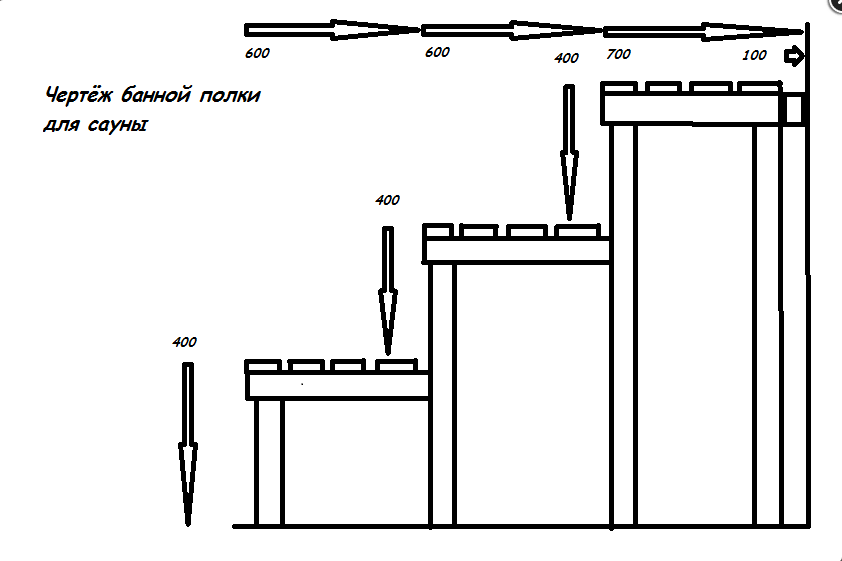 600
600
400
700
100

Чертёж банной полки для сауны

400
400