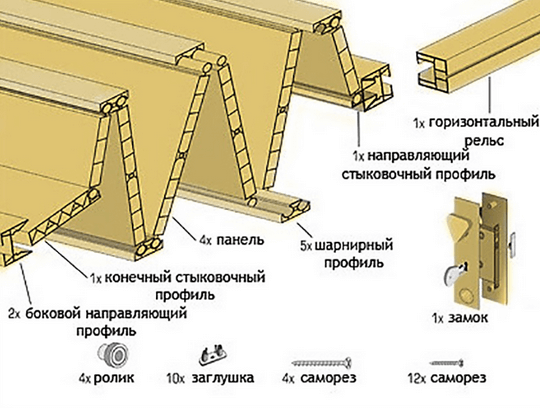 1x горизонтальный рельс

1x направляющий стыковочный профиль

4x панель

5x шарнирный профиль

1x конечный стыковочный профиль

2x боковой направляющий профиль

1x замок

4x ролик

10x заглушка

4x саморез

12x саморез