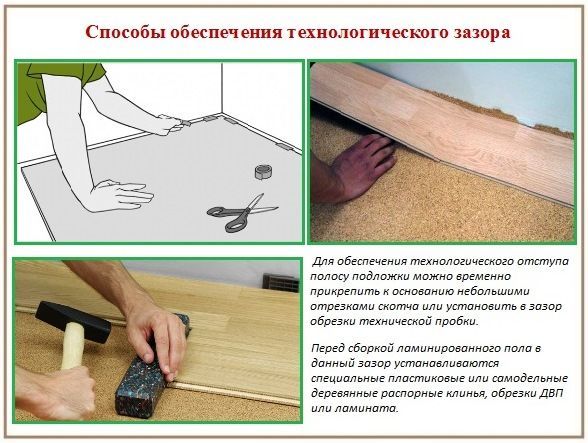 Способы обеспечения технологического зазора

Для обеспечения технологического отступа полосу подложки можно временно прикрепить к основанию небольшими отрезками скотча или установить в зазор обрезки технической пробки.

Перед сборкой ламинированного пола в данный зазор устанавливаются специальные пластиковые или самодельные деревянные распорные клинья, обрезки ДВП или ламината.