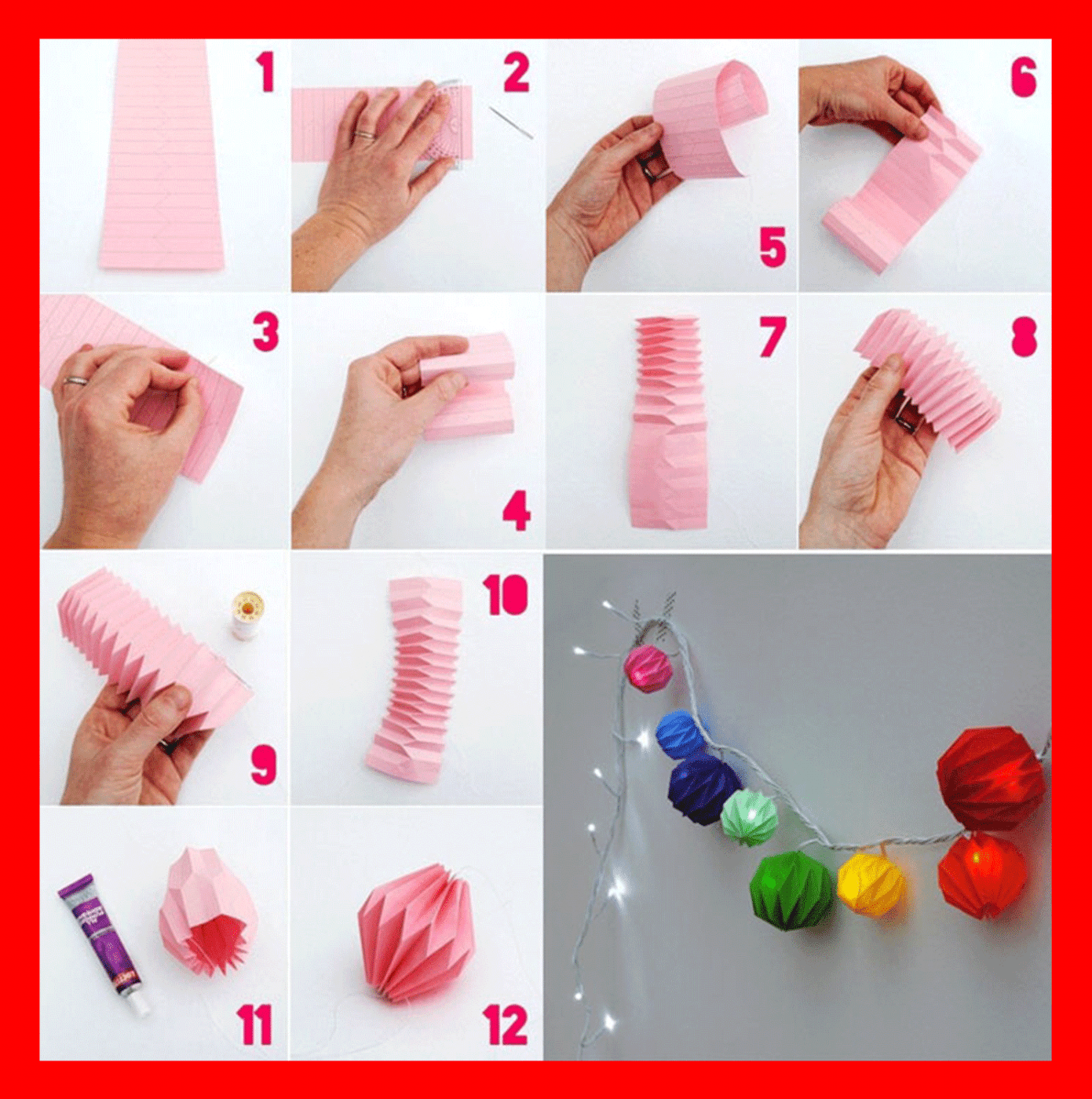 1

2

5

6

3

4

7

8

9

10

11

12