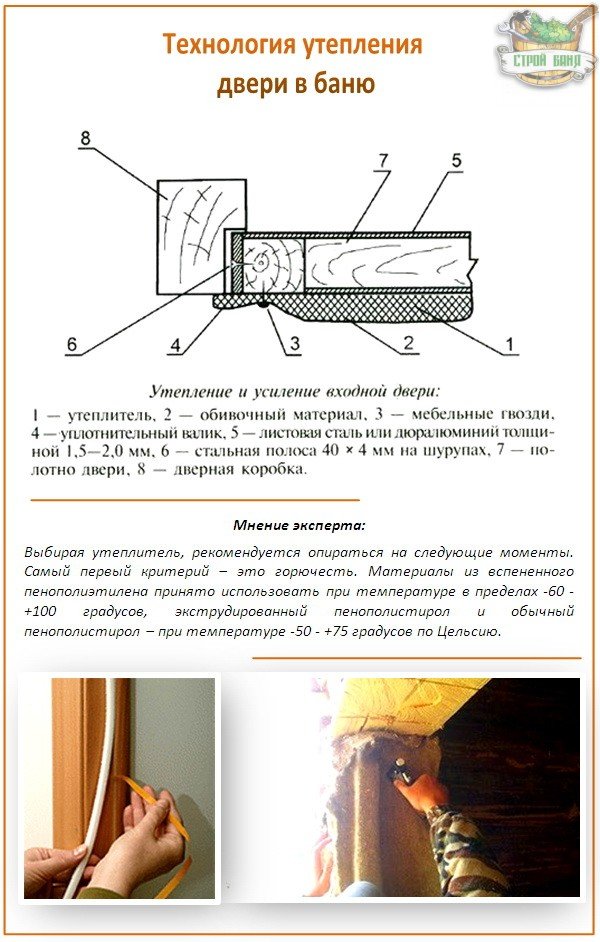 Технология утепления двери в баню

СТРОЙ БАНЯ

8
7
5
6
4
3
2
1

Утепление и усиление входной двери:

1 — утеплитель, 2 — обивочный материал, 3 — мебельные гвозди, 4 — уплотнительный валик, 5 — листовая сталь или дюралюминий толщиной 1,5—2,0 мм, 6 — стальная полоса 40 × 4 мм на шурупах, 7 — полотно двери, 8 — дверная коробка.

Мнение эксперта:

Выбирая утеплитель, рекомендуется опираться на следующие моменты. Самый первый критерий – это горючесть. Материалы из вспененного пенополиэтилена принято использовать при температуре в пределах -60 - +100 градусов, экструдированный пенополистирол и обычный пенополистирол – при температуре -50 - +75 градусов по Цельсию.