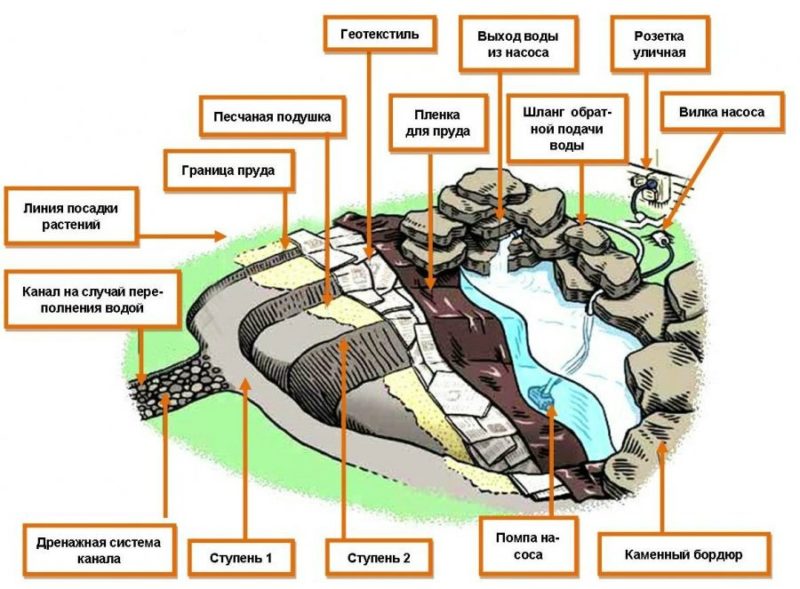 Геотекстиль

Выход воды из насоса

Розетка уличная

Песчаная подушка

Пленка для пруда

Шланг обратной подачи воды

Вилка насоса

Граница пруда

Линия посадки растений

Канал на случай переполнения водой

Дренажная система канала

Ступень 1

Ступень 2

Помпа насоса

Каменный бордюр