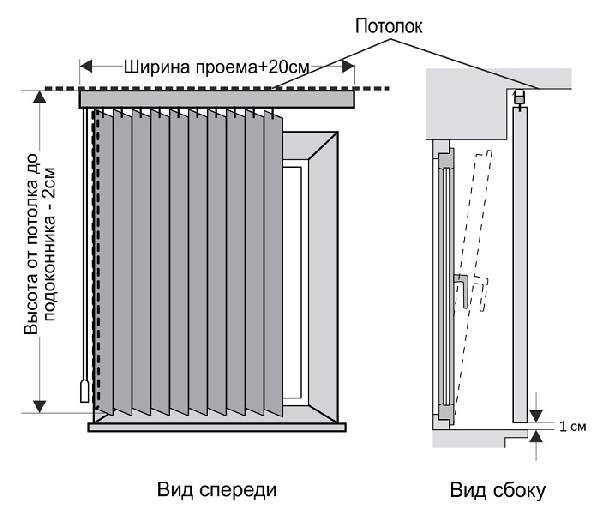 Потолок

Ширина проема+20см

Высота от потолка до подоконника - 2см

1 см

Вид спереди

Вид сбоку