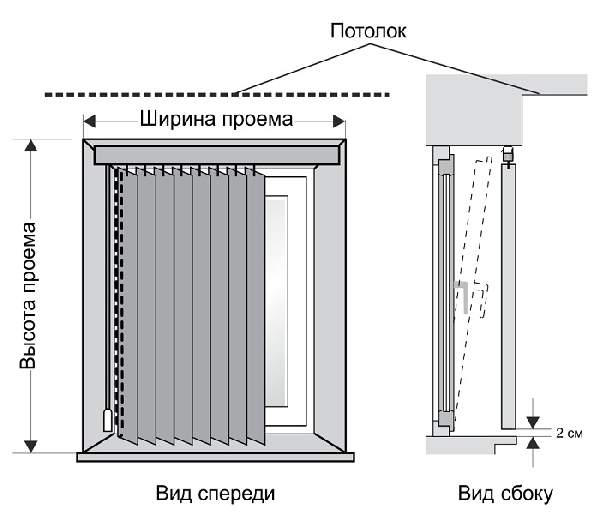 Потолок

Ширина проема

Высота проема

2 см

Вид спереди

Вид сбоку