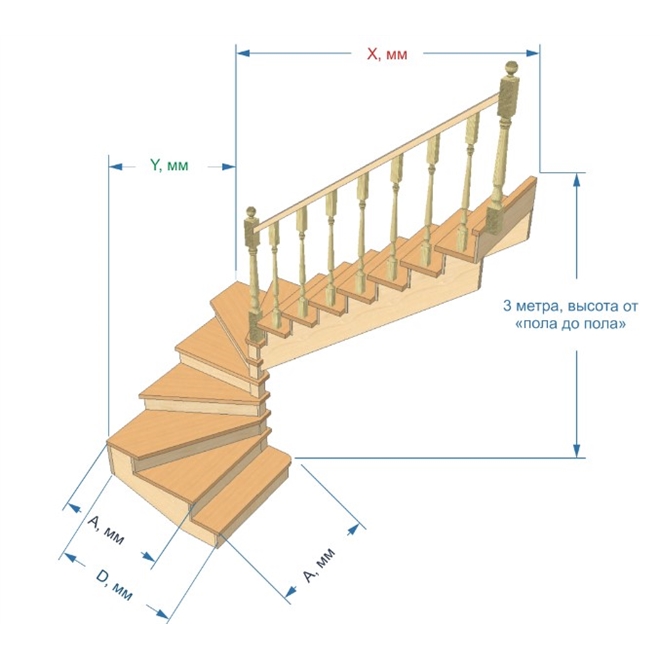 X, мм

Y, мм

3 метра, высота от «пола до пола»

A, мм

D, мм

A, мм