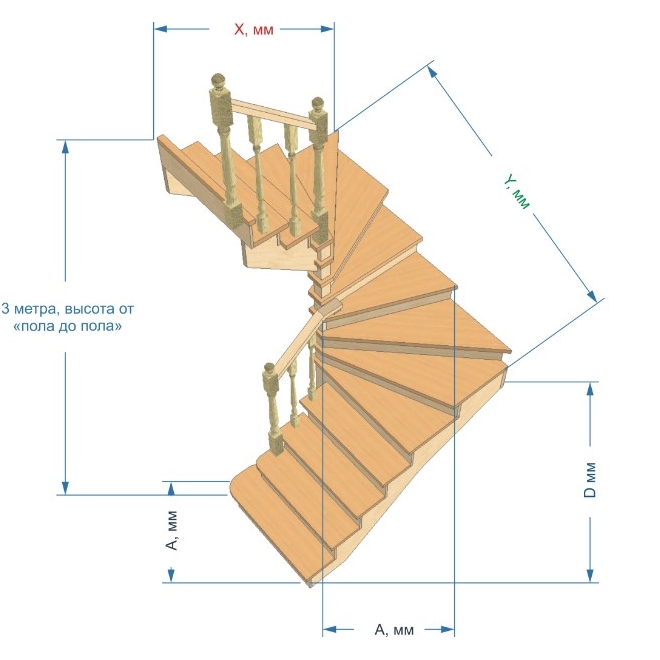 X, мм

Y, мм

3 метра, высота от «пола до пола»

D мм

A, мм

A, мм